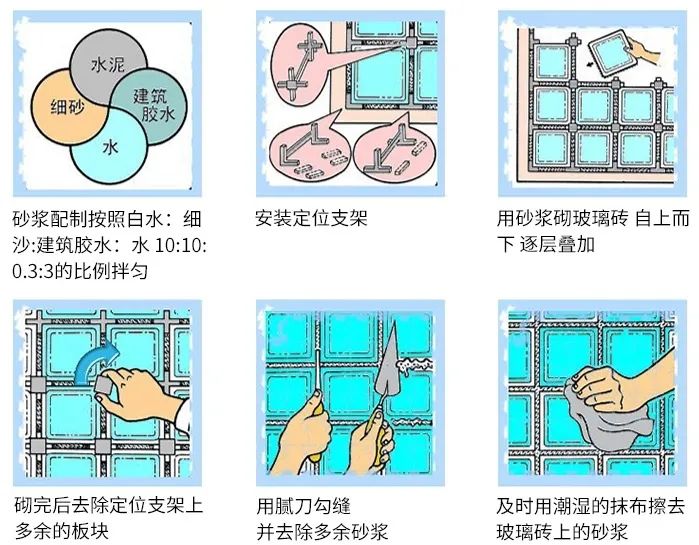 水泥
细砂
建筑胶水
水

砂浆配制按照白水：细沙:建筑胶水：水 10:10:0.3:3的比例拌匀

安装定位支架

用砂浆砌玻璃砖 自上而下 逐层叠加

砌完后去除定位支架上多余的板块

用腻刀勾缝
并去除多余砂浆

及时用潮湿的抹布擦去玻璃砖上的砂浆