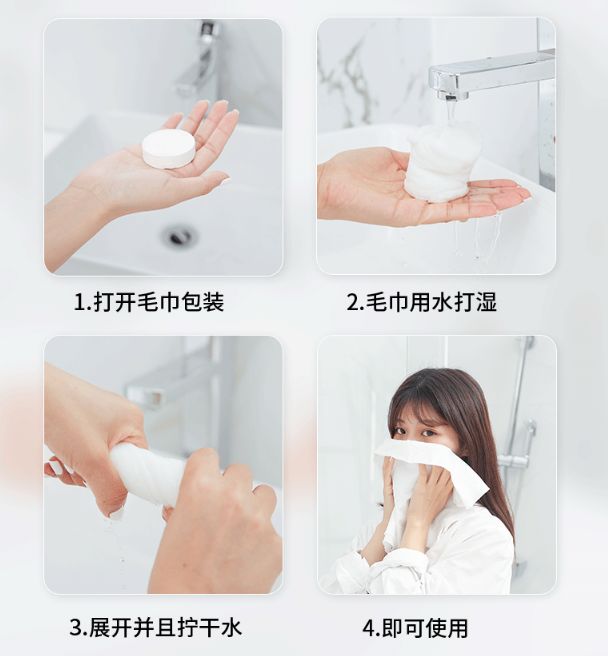 1.打开毛巾包装

2.毛巾用水打湿

3.展开并且拧干水

4.即可使用