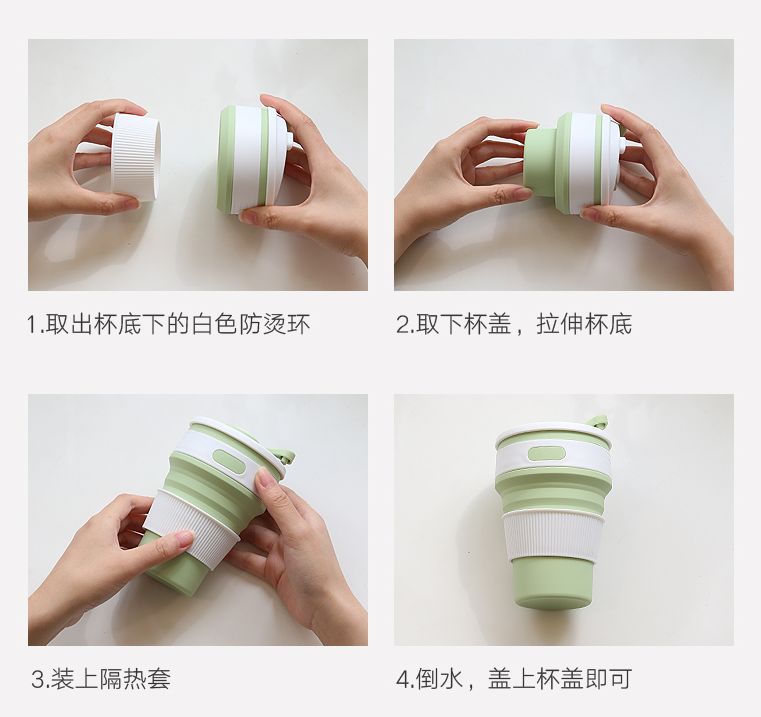 1.取出杯底下的白色防烫环

2.取下杯盖，拉伸杯底

3.装上隔热套

4.倒水，盖上杯盖即可